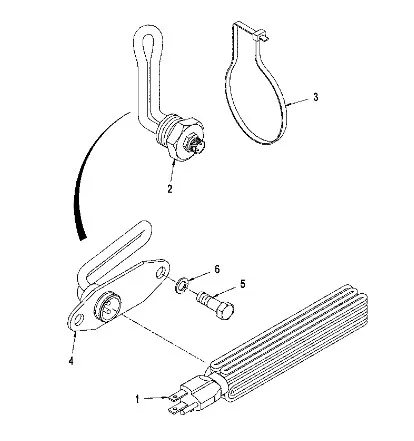 3
2
6
5
4
1