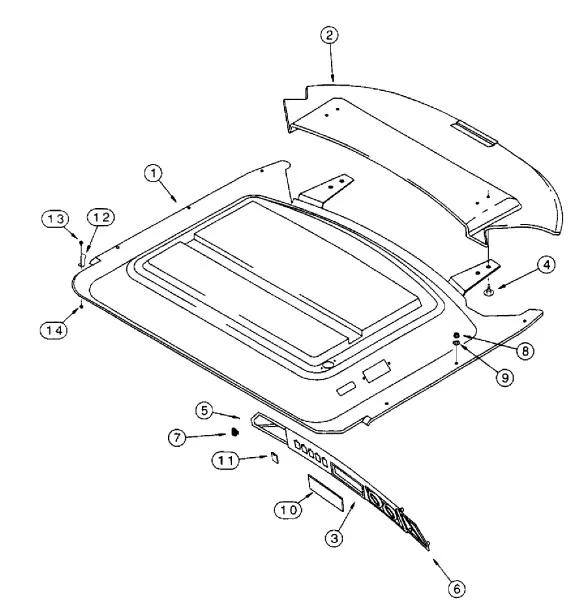 2
1
13
12
4
14
8
9
5
7
11
10
3
6